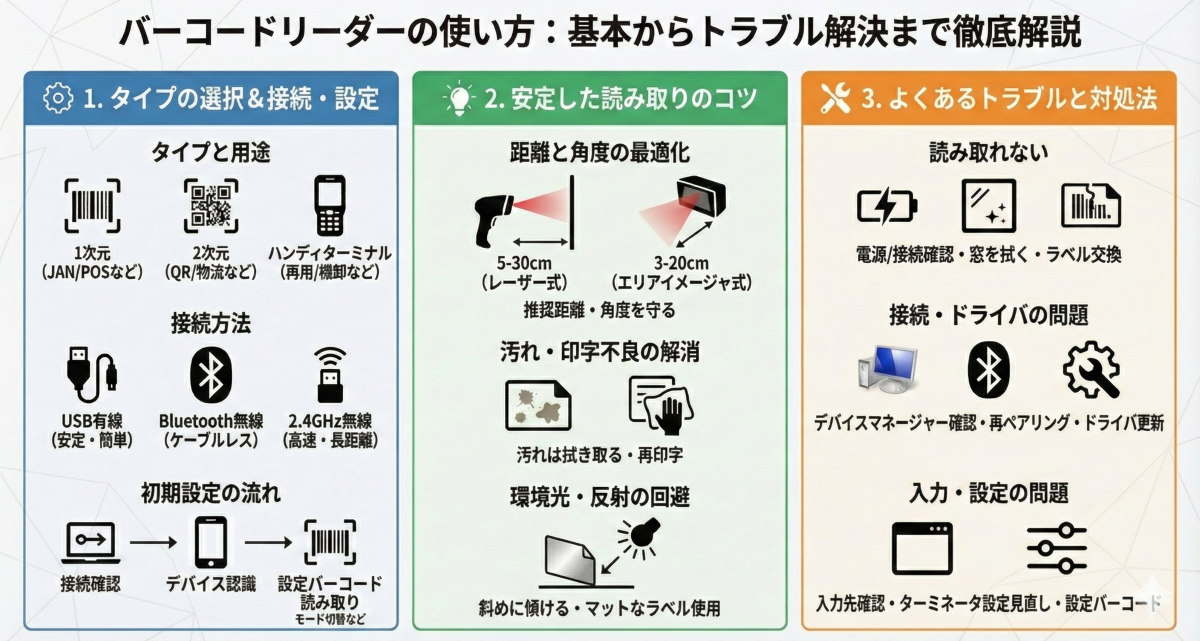 バーコードリーダーの使い方：基本からトラブル解決まで徹底解説

1. タイプの選択＆接続・設定

タイプと用途

1次元
(JAN/POSなど)

2次元
(QR/物流など)

ハンディターミナル
(再用/棚卸など)

接続方法

USB有線
(安定・簡単)

Bluetooth無線
(ケーブルレス)

2.4GHz無線
(高速・長距離)

初期設定の流れ

接続確認

デバイス認識

設定バーコード読み取り
モード切替など

2. 安定した読み取りのコツ

距離と角度の最適化

5-30cm
(レーザー式)

3-20cm
(エリアイメージャ式)

推奨距離・角度を守る

汚れ・印字不良の解消

汚れは拭き取る・再印字

環境光・反射の回避

斜めに傾ける・マットなラベル使用

3. よくあるトラブルと対処法

読み取れない

電源/接続確認・窓を拭く・ラベル交換

接続・ドライバの問題

デバイスマネージャー確認・再ペアリング・ドライバ更新

入力・設定の問題

入力先確認・ターミネータ設定見直し・設定バーコード